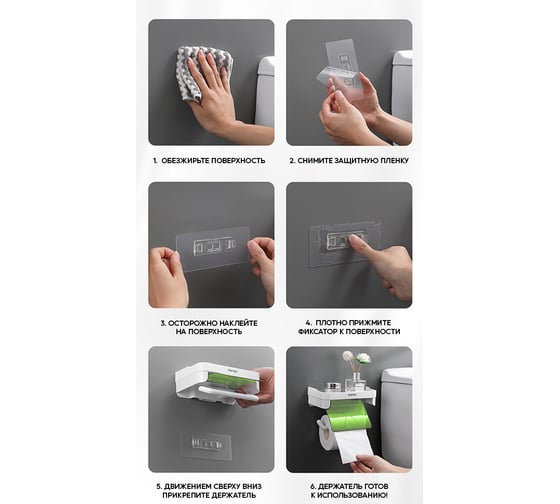 1. ОБЕЗЖИРЬТЕ ПОВЕРХНОСТЬ

2. СНИМИТЕ ЗАЩИТНУЮ ПЛЕНКУ

3. ОСТОРОЖНО НАКЛЕЙТЕ НА ПОВЕРХНОСТЬ

4. ПЛОТНО ПРИЖМИТЕ ФИКСАТОР К ПОВЕРХНОСТИ

5. ДВИЖЕНИЕМ СВЕРХУ ВНИЗ ПРИКРЕПИТЕ ДЕРЖАТЕЛЬ

6. ДЕРЖАТЕЛЬ ГОТОВ К ИСПОЛЬЗОВАНИЮ!