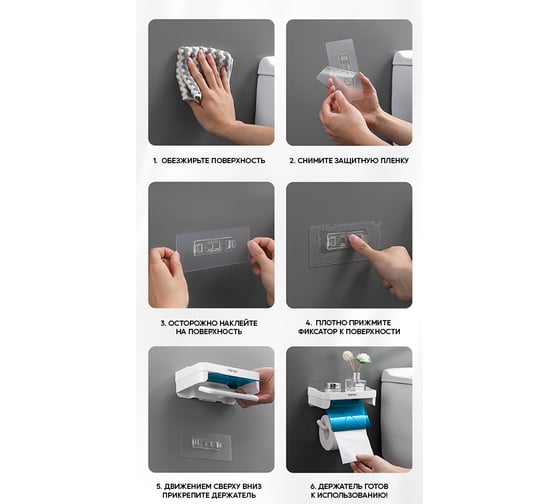 1. ОБЕЗЖИРЬТЕ ПОВЕРХНОСТЬ

2. СНИМИТЕ ЗАЩИТНУЮ ПЛЕНКУ

3. ОСТОРОЖНО НАКЛЕЙТЕ НА ПОВЕРХНОСТЬ

4. ПЛОТНО ПРИЖМИТЕ ФИКСАТОР К ПОВЕРХНОСТИ

5. ДВИЖЕНИЕМ СВЕРХУ ВНИЗ ПРИКРЕПИТЕ ДЕРЖАТЕЛЬ

6. ДЕРЖАТЕЛЬ ГОТОВ К ИСПОЛЬЗОВАНИЮ!