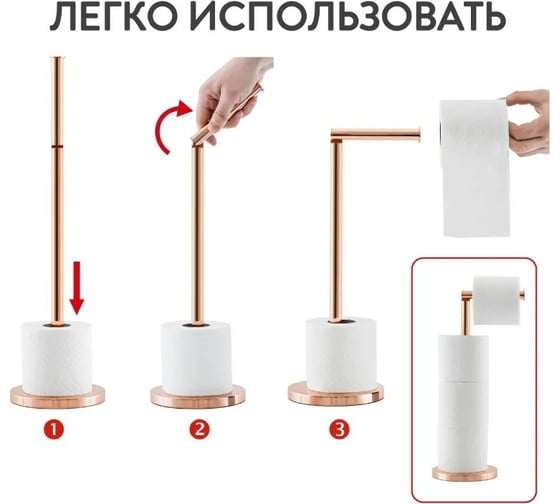 ЛЕГКО ИСПОЛЬЗОВАТЬ

1

2

3