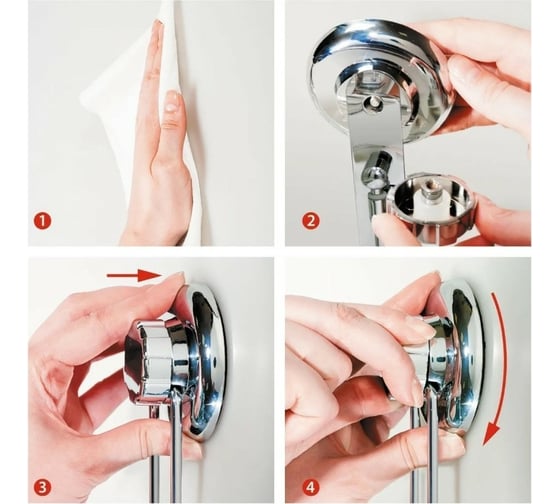 1
2
3
4