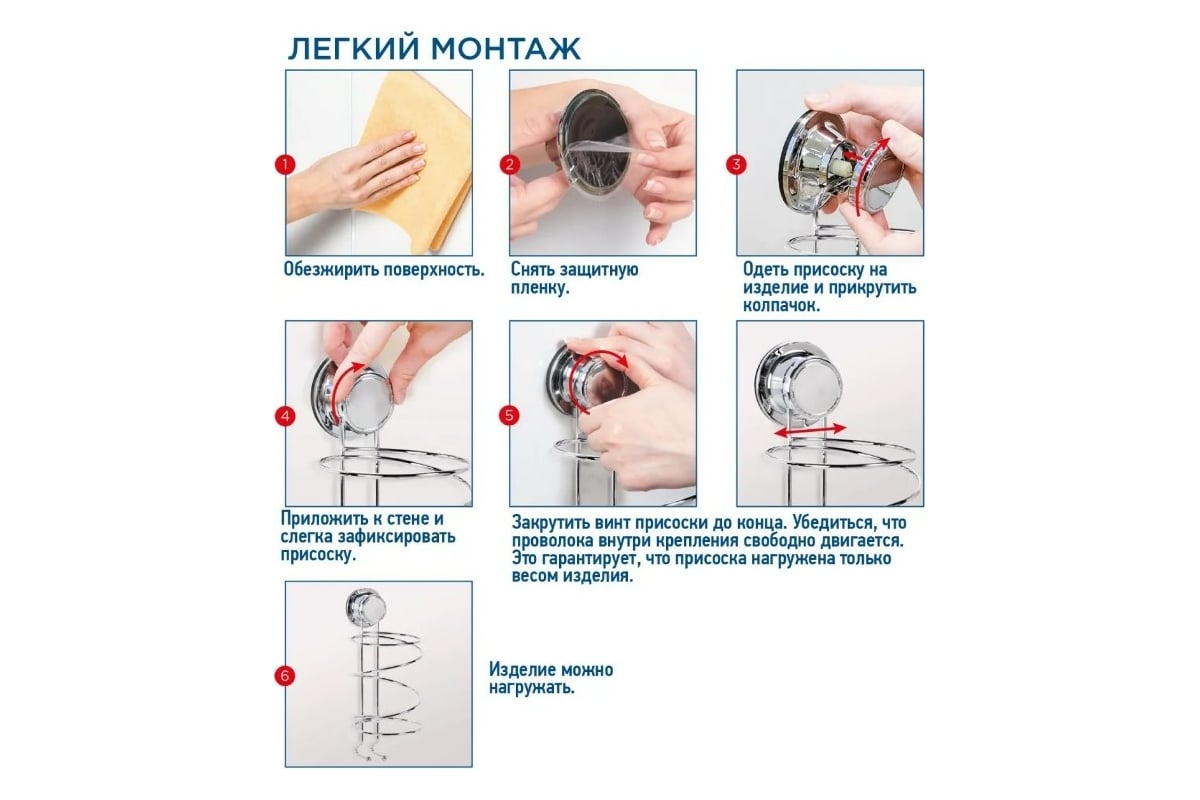 ЛЕГКИЙ МОНТАЖ

1

Обезжирить поверхность.

2

Снять защитную пленку.

3

Одеть присоску на изделие и прикрутить колпачок.

4

Приложить к стене и слегка зафиксировать присоску.

5

Закрутить винт присоски до конца. Убедиться, что проволока внутри крепления свободно двигается. Это гарантирует, что присоска нагружена только весом изделия.

6

Изделие можно нагружать.