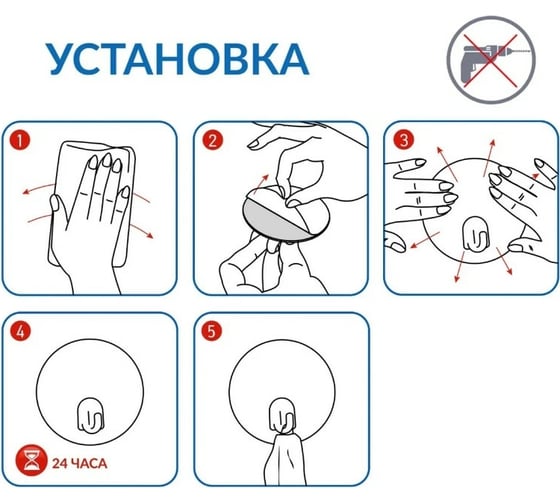 УСТАНОВКА

1

2

3

4

24 ЧАСА

5