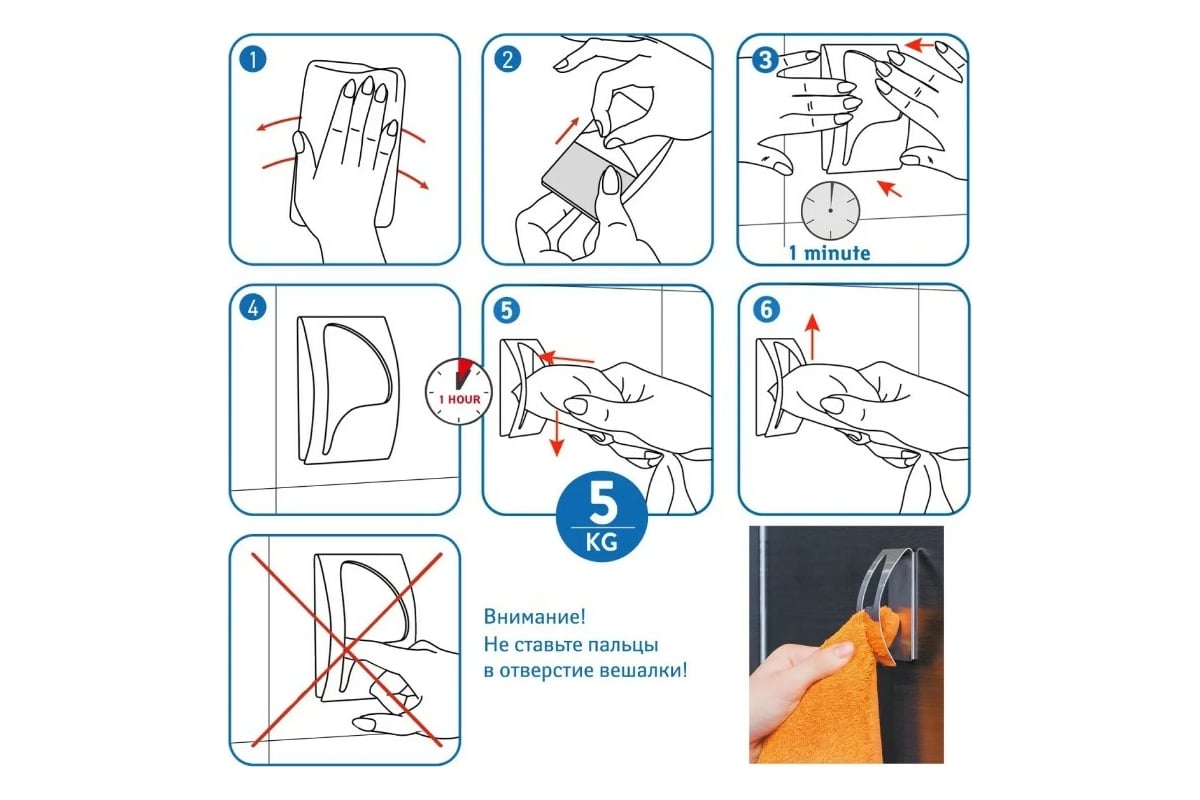 1

2

3

1 minute

4

1 HOUR

5

6

5
KG

Внимание!
Не ставьте пальцы
в отверстие вешалки!