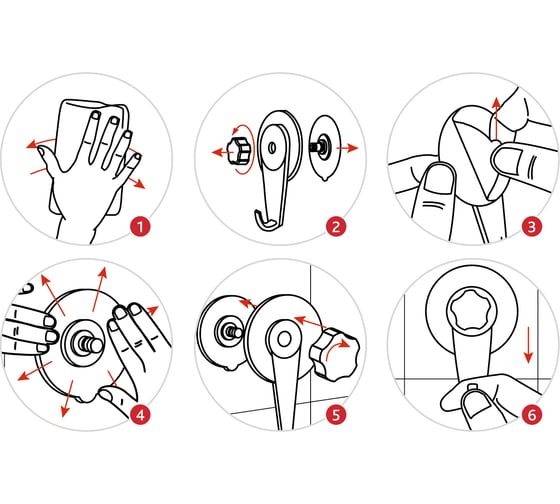 1
2
3
4
5
6