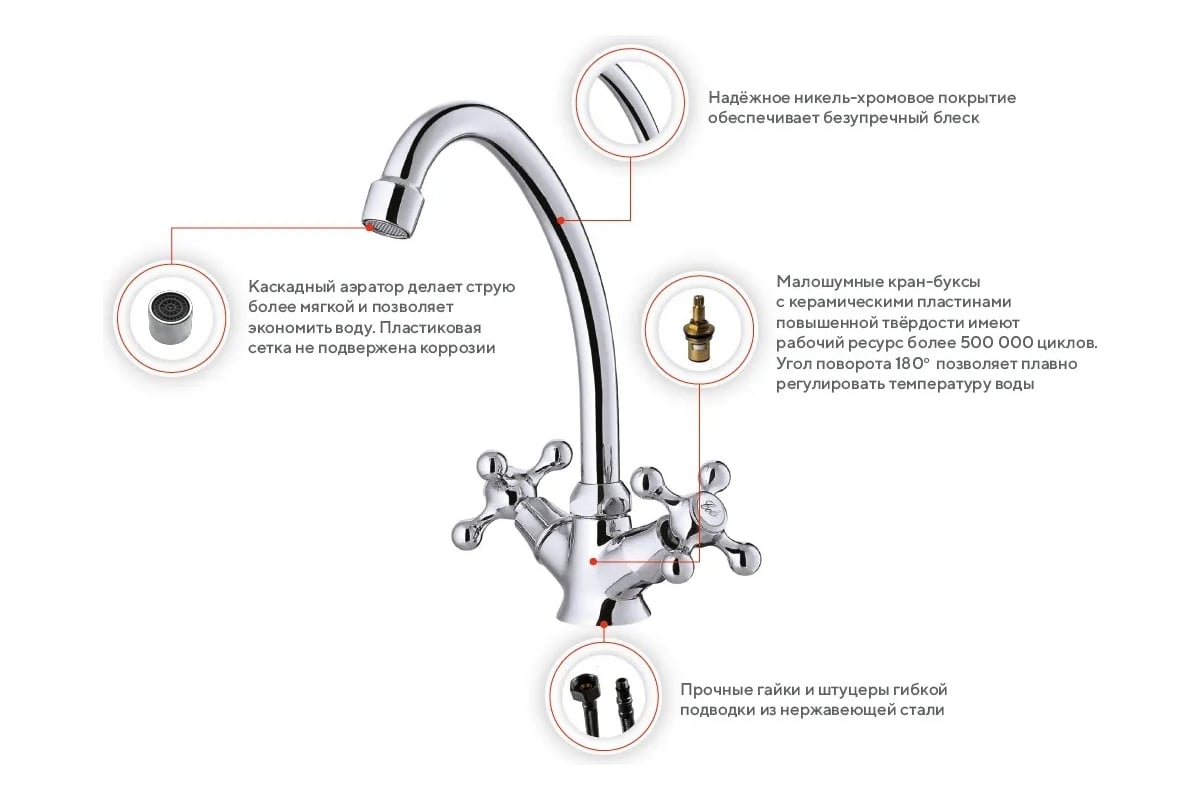 Надёжное никель-хромовое покрытие обеспечивает безупречный блеск

Каскадный аэратор делает струю более мягкой и позволяет экономить воду. Пластиковая сетка не подвержена коррозии

Малошумные кран-буксы с керамическими пластинами повышенной твёрдости имеют рабочий ресурс более 500 000 циклов. Угол поворота 180° позволяет плавно регулировать температуру воды

Прочные гайки и штуцеры гибкой подводки из нержавеющей стали