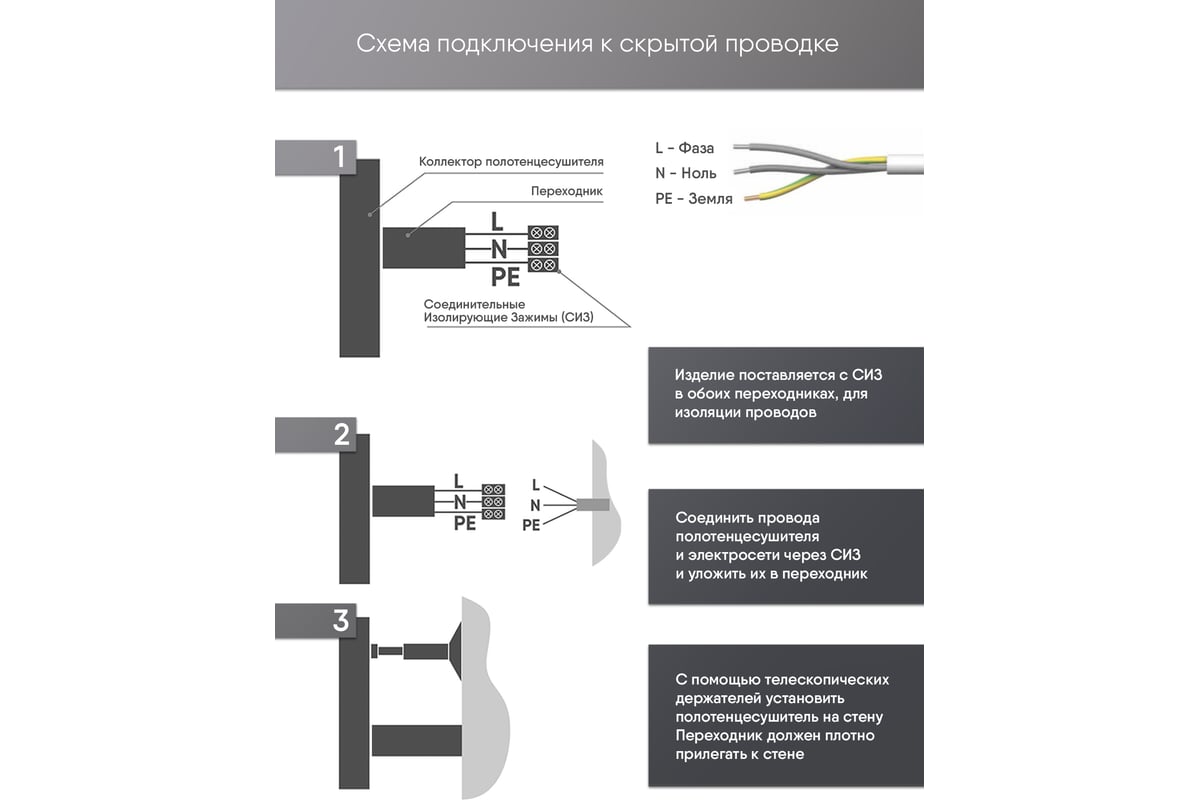 Схема подключения к скрытой проводке

1

Коллектор полотенцесушителя

Переходник

L
N
PE

Соединительные Изолирующие Зажимы (СИЗ)

L - Фаза
N - Ноль
PE - Земля

Изделие поставляется с СИЗ в обоих переходниках, для изоляции проводов

2

L
N
PE

L
N
PE

Соединить провода полотенцесушителя и электросети через СИЗ и уложить их в переходник

3

С помощью телескопических держателей установить полотенцесушитель на стену
Переходник должен плотно прилегать к стене