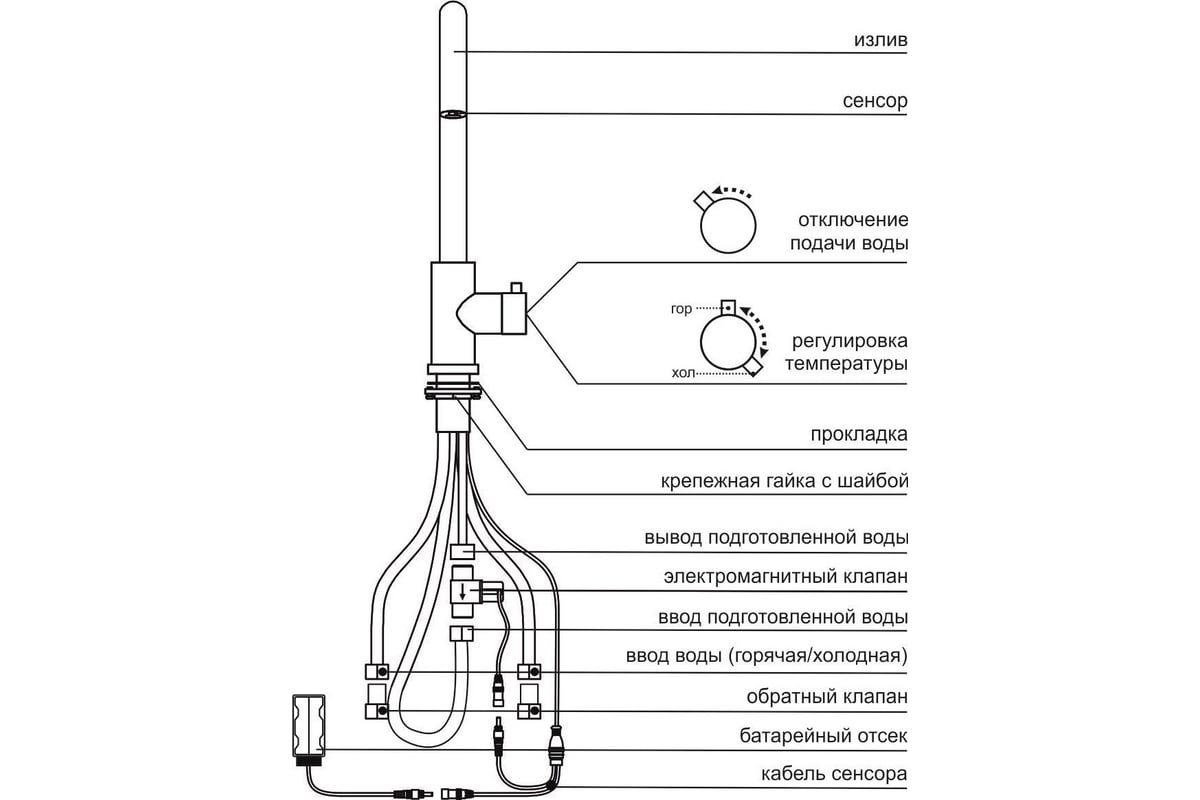 излив

сенсор

отключение подачи воды

гор

хол

регулировка температуры

прокладка

крепежная гайка с шайбой

вывод подготовленной воды

электромагнитный клапан

ввод подготовленной воды

ввод воды (горячая/холодная)

обратный клапан

батарейный отсек

кабель сенсора