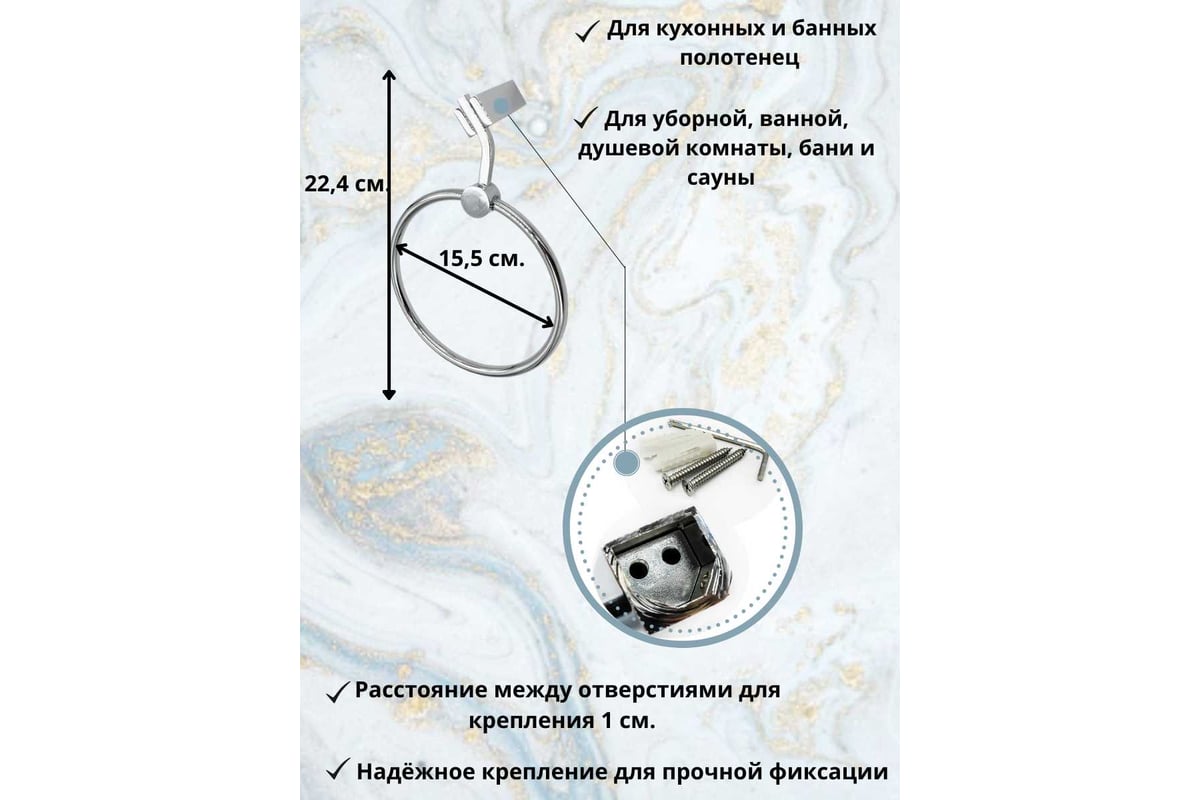 ✓ Для кухонных и банных полотенец

✓ Для уборной, ванной, душевой комнаты, бани и сауны

22,4 см.

15,5 см.

✓ Расстояние между отверстиями для крепления 1 см.

✓ Надёжное крепление для прочной фиксации