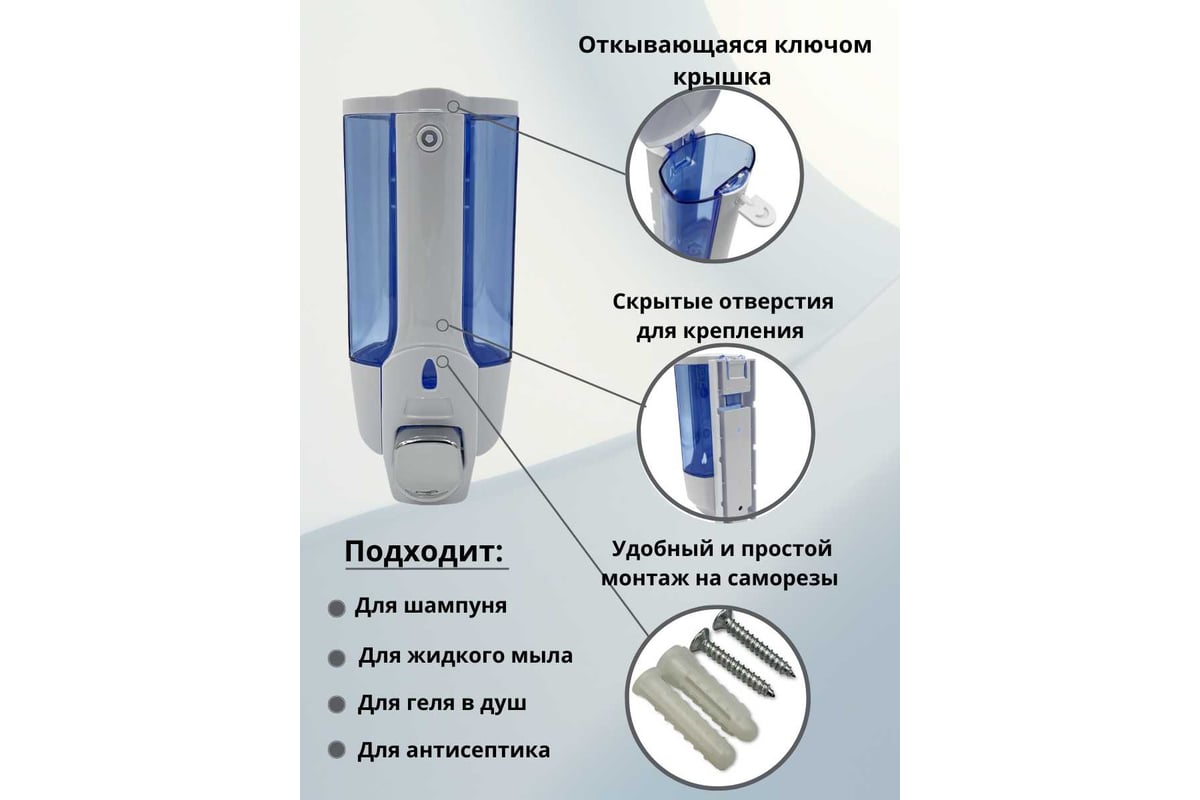 Откывающаяся ключом крышка

Скрытые отверстия для крепления

Удобный и простой монтаж на саморезы

Подходит:

Для шампуня

Для жидкого мыла

Для геля в душ

Для антисептика