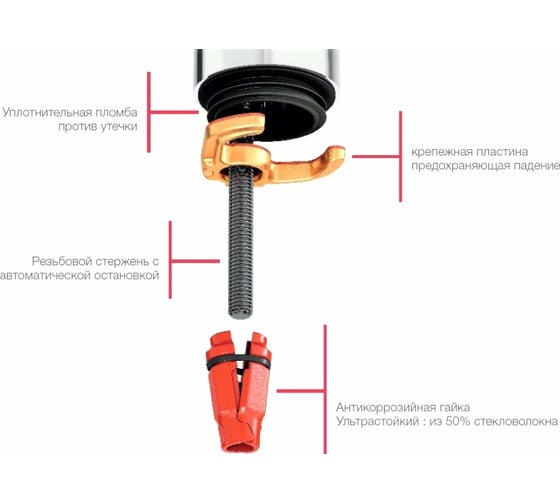 Уплотнительная пломба против утечки

крепежная пластина предохраняющая падение

Резьбовой стержень с автоматической остановкой

Антикоррозийная гайка
Ультрастойкий : из 50% стекловолокна