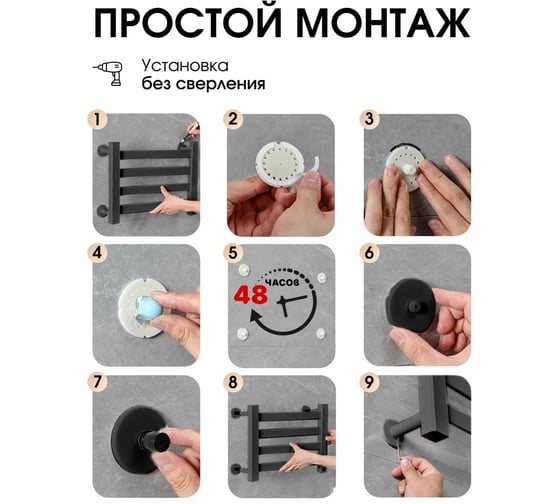 ПРОСТОЙ МОНТАЖ

Установка без сверления

1

2

3

4

5

48 ЧАСОВ

6

7

8

9