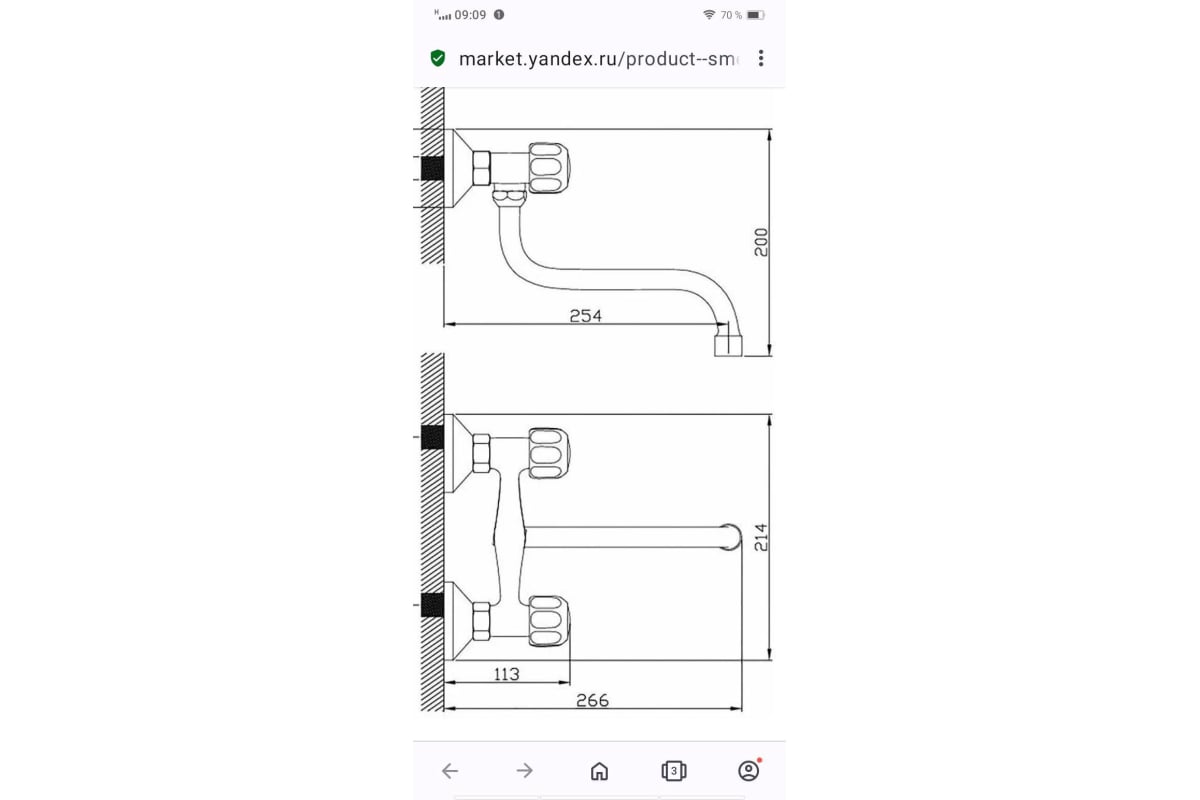 09:09 70 %

market.yandex.ru/product--sm

200

254

214

113

266

3