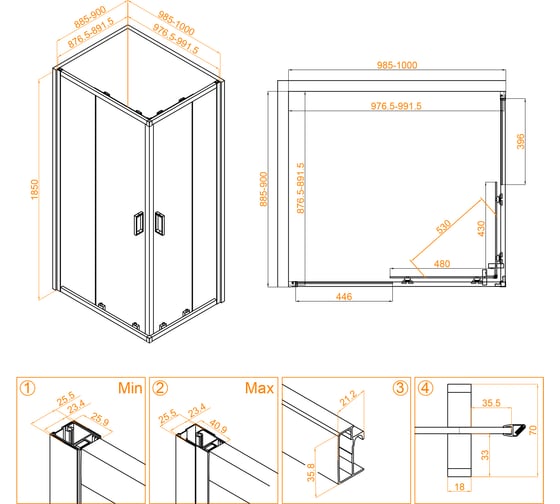 885-900
876.5-891.5
985-1000
976.5-991.5
1850

985-1000
976.5-991.5
396
885-900
876.5-891.5
530
430
480
446

① Min
25.5
23.4
25.9

② Max
25.5
23.4
40.9

③
21.2
35.8

④
35.5
70
33
18