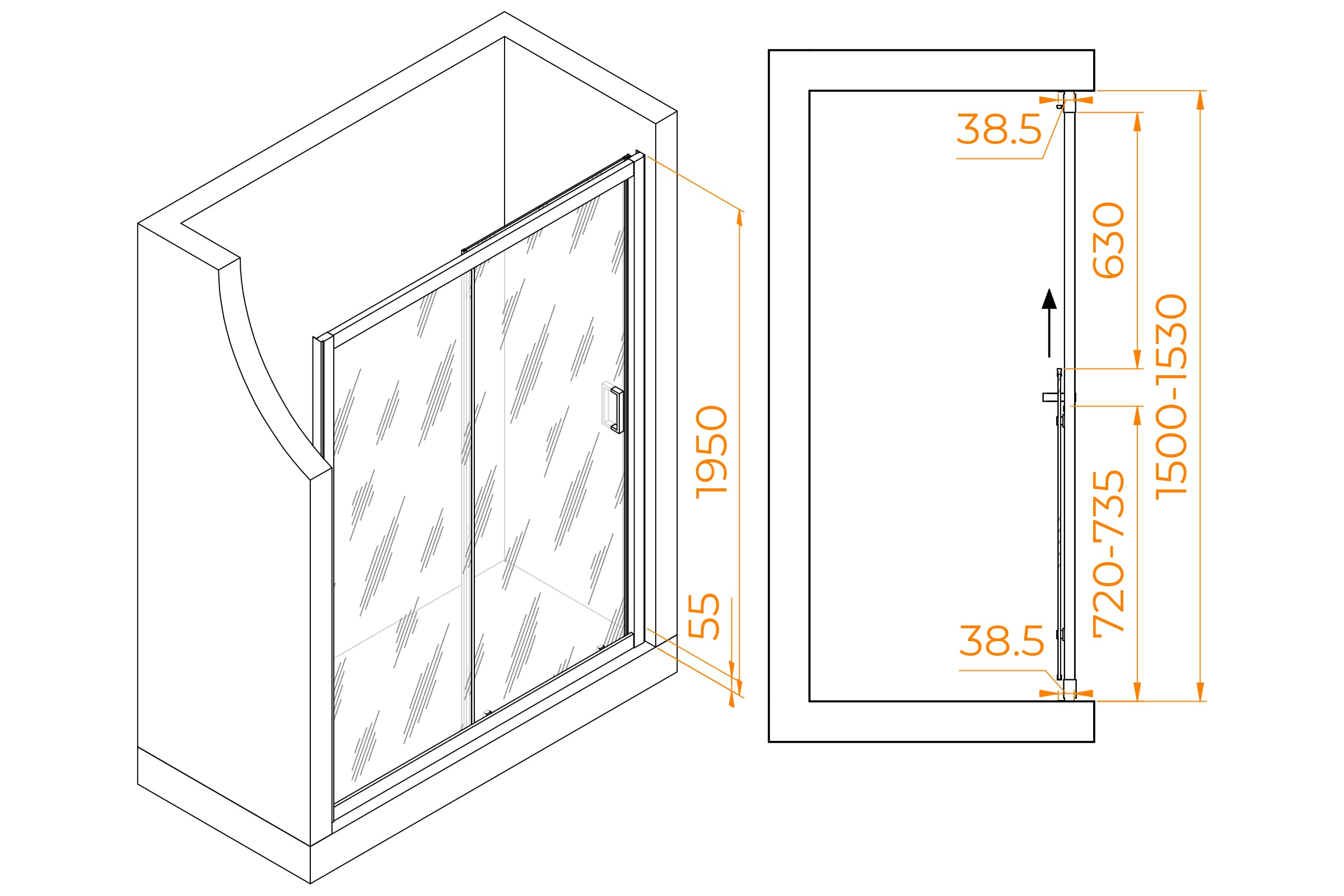 1950

55

38.5

630

1500-1530

720-735

38.5