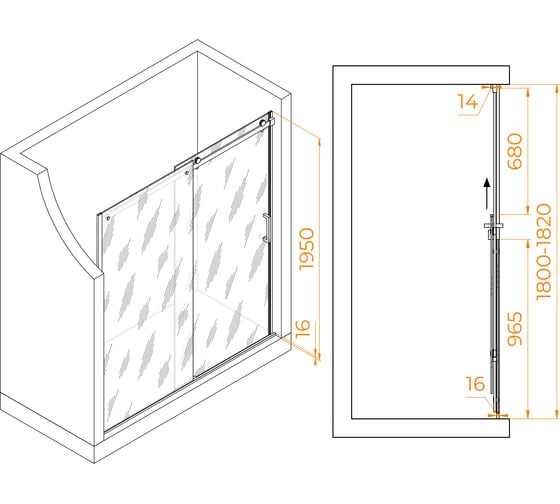 1950
16
14
680
1800-1820
965
16