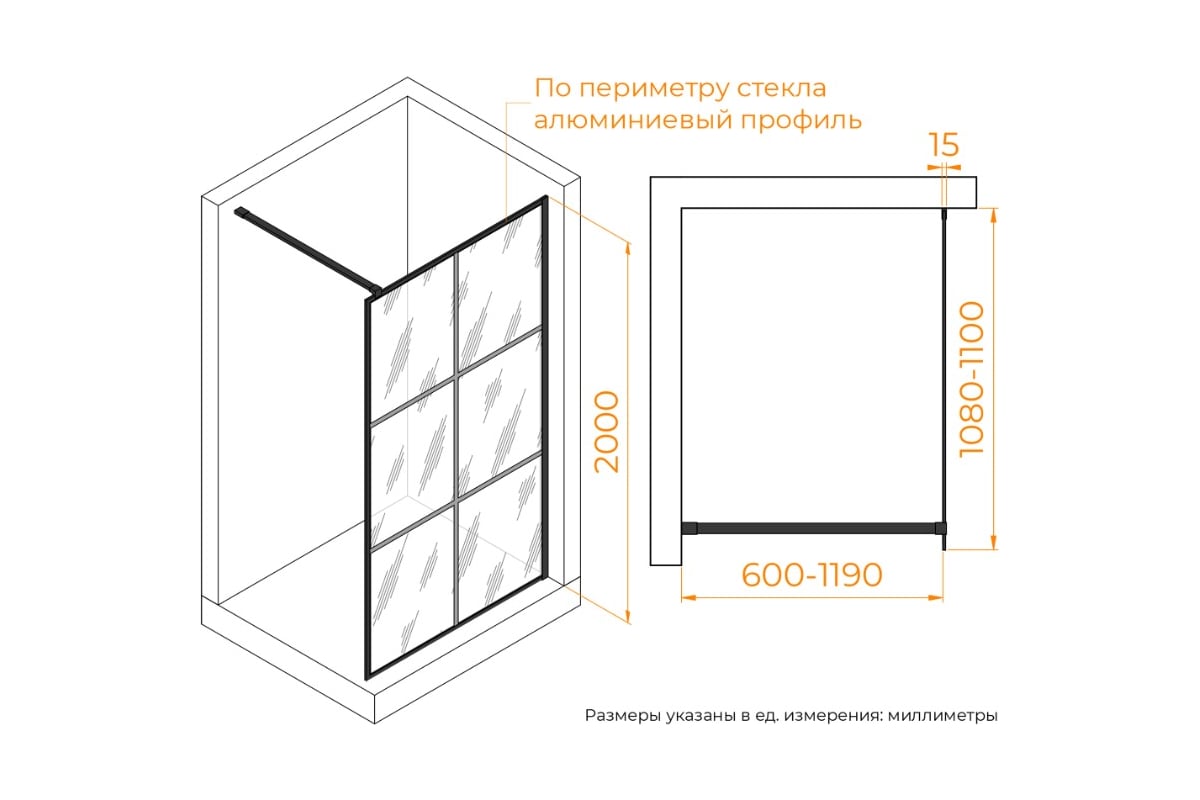 По периметру стекла алюминиевый профиль

2000

15

1080-1100

600-1190

Размеры указаны в ед. измерения: миллиметры