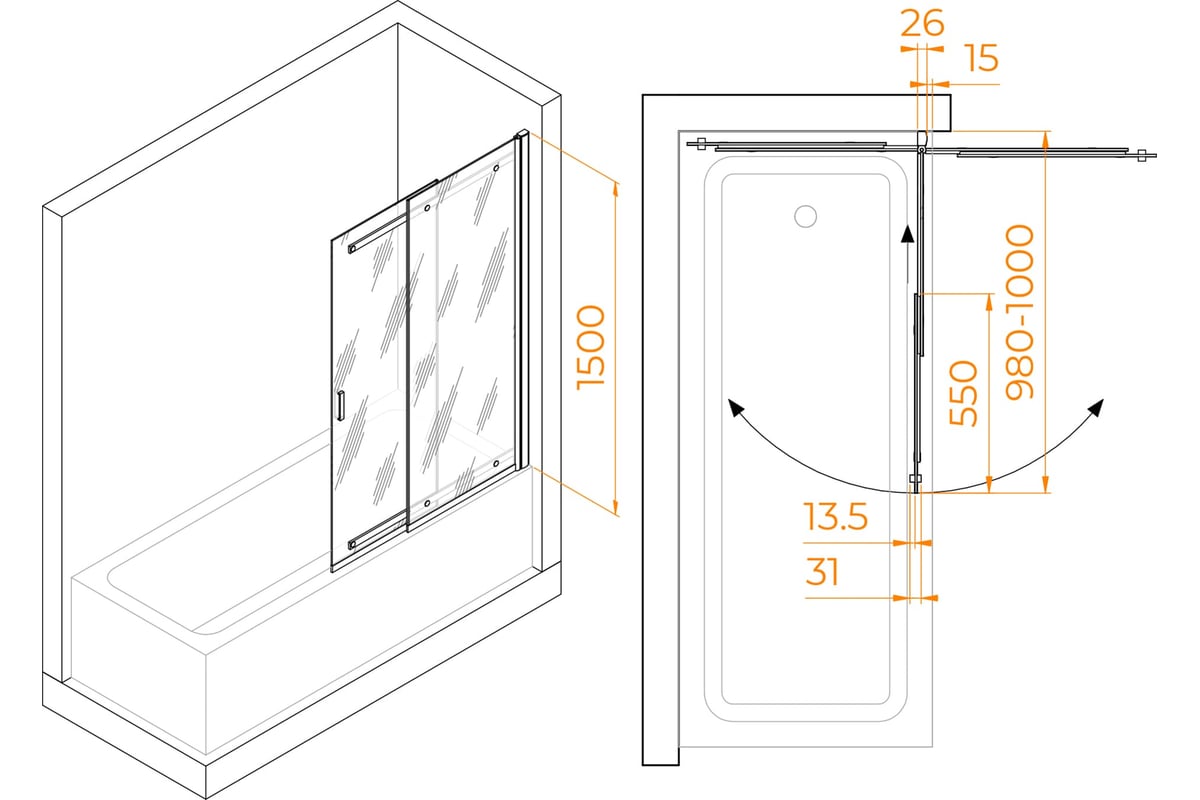 1500

26
15
980-1000
550
13.5
31