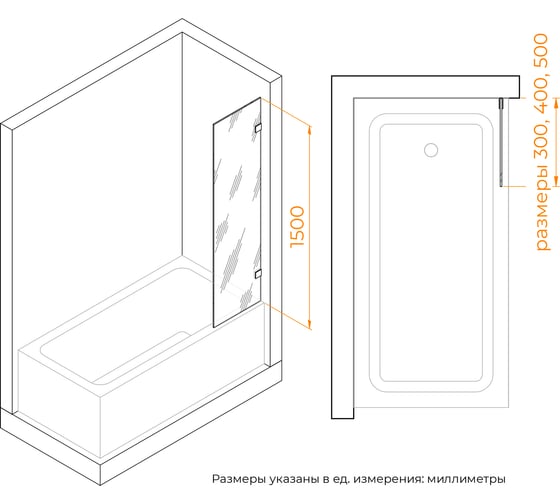 1500

размеры 300, 400, 500

Размеры указаны в ед. измерения: миллиметры