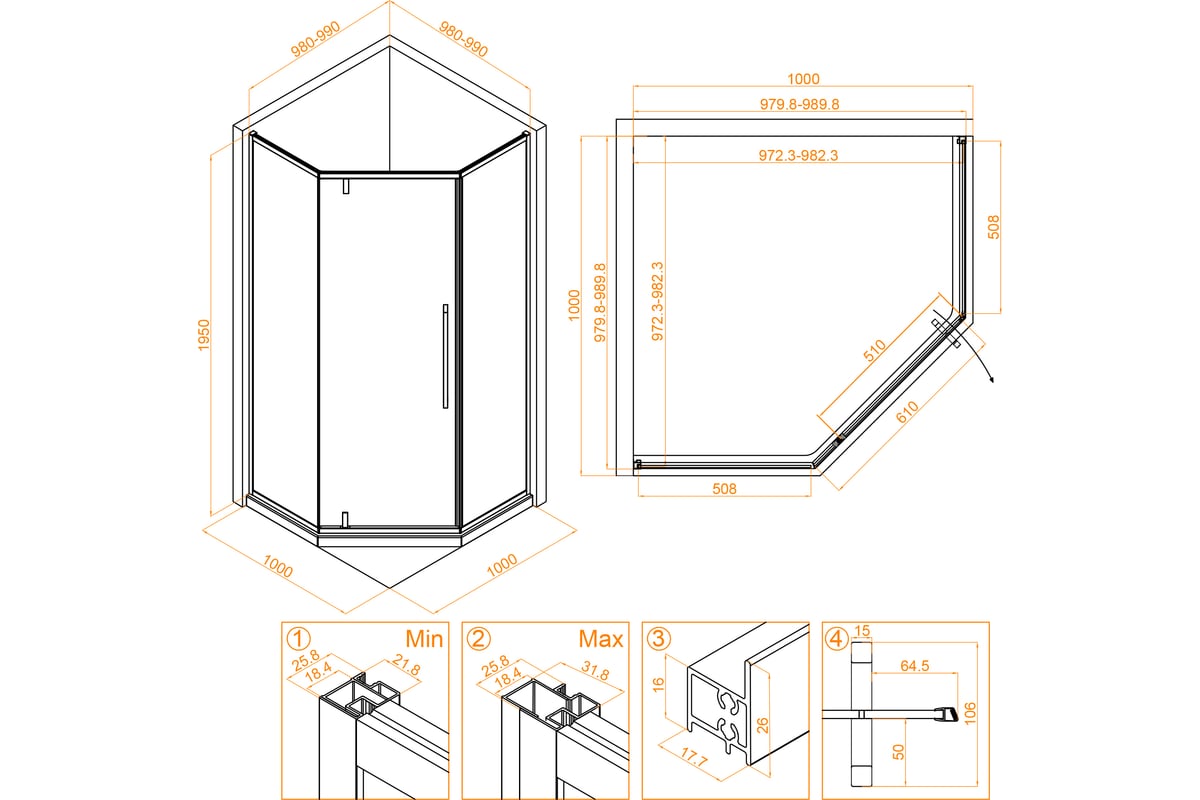 980-990
980-990
1950
1000
1000

1000
979.8-989.8
972.3-982.3
1000
979.8-989.8
972.3-982.3
508
510
610
508

① Min
25.8
18.4
21.8

② Max
25.8
18.4
31.8

③
16
26
17.7

④
15
64.5
106
50