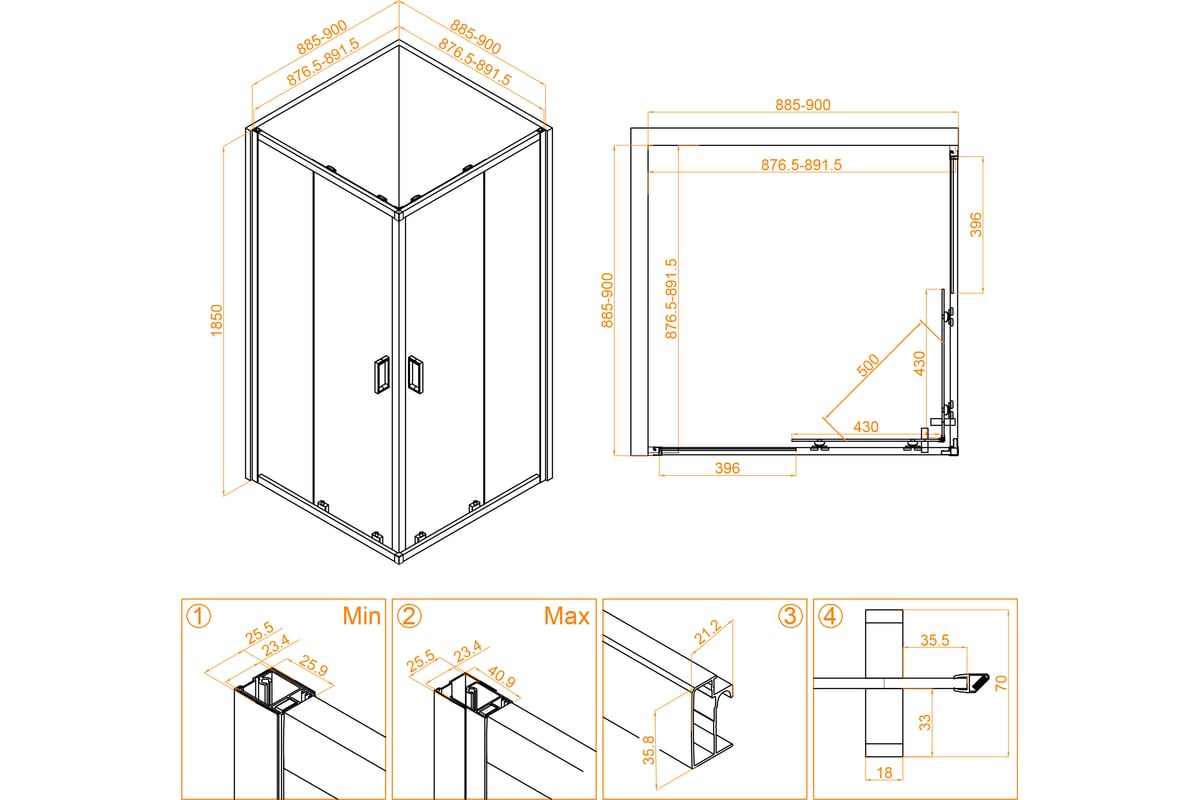 885-900
876.5-891.5
885-900
876.5-891.5
1850

885-900
876.5-891.5
396
885-900
876.5-891.5
500
430
430
396

①
Min
25.5
23.4
25.9

②
Max
25.5
23.4
40.9

③
21.2
35.8

④
35.5
70
33
18