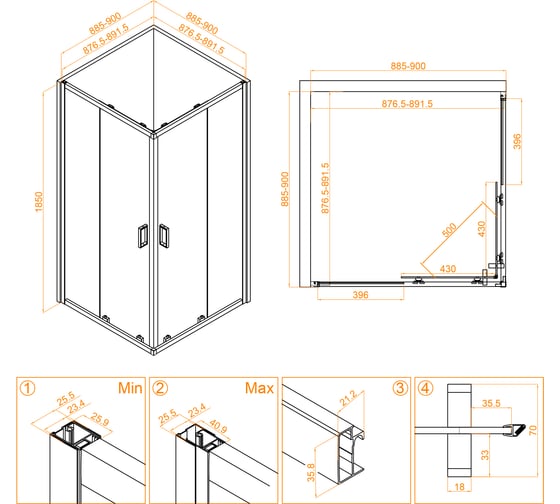 885-900
876.5-891.5
885-900
876.5-891.5
1850

885-900
876.5-891.5
885-900
876.5-891.5
396
500
430
430
396

① Min
25.5
23.4
25.9

② Max
25.5
23.4
40.9

③
21.2
35.8

④
35.5
70
33
18