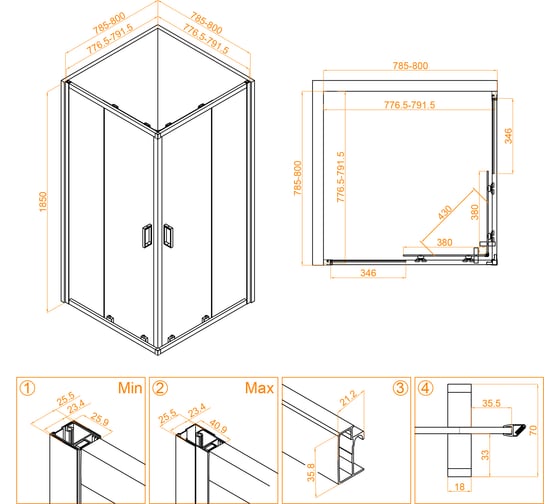 785-800
776.5-791.5
785-800
776.5-791.5
1850

785-800
776.5-791.5
785-800
776.5-791.5
346
430
380
380
346

① Min
25.5
23.4
25.9

② Max
25.5
23.4
40.9

③
21.2
35.8

④
35.5
70
33
18