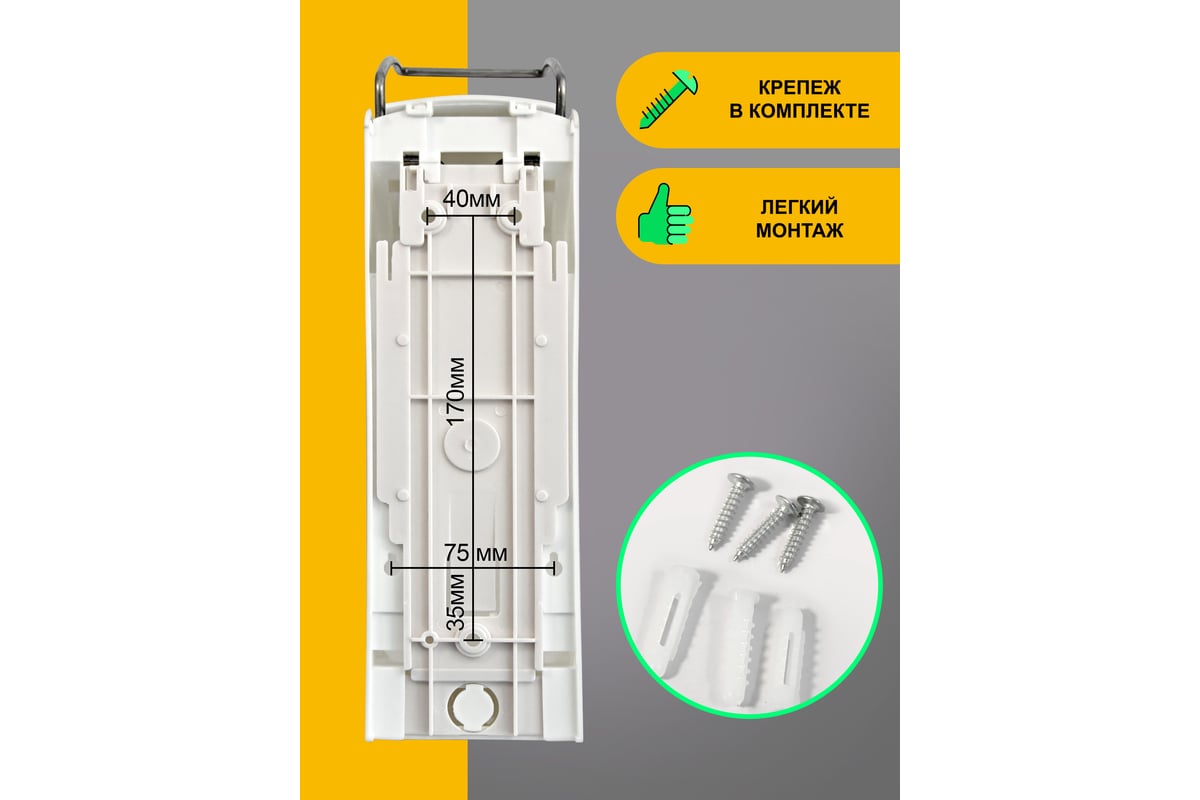 40мм

170мм

75 мм

35мм

КРЕПЕЖ В КОМПЛЕКТЕ

ЛЕГКИЙ МОНТАЖ