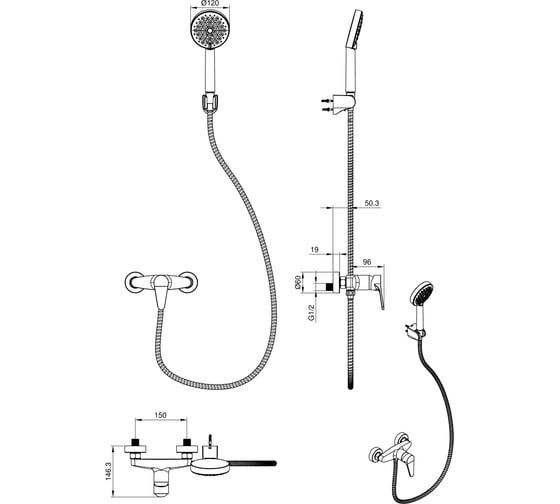 Ø120

50.3

19

96

Ø60

G1/2

150

146.3