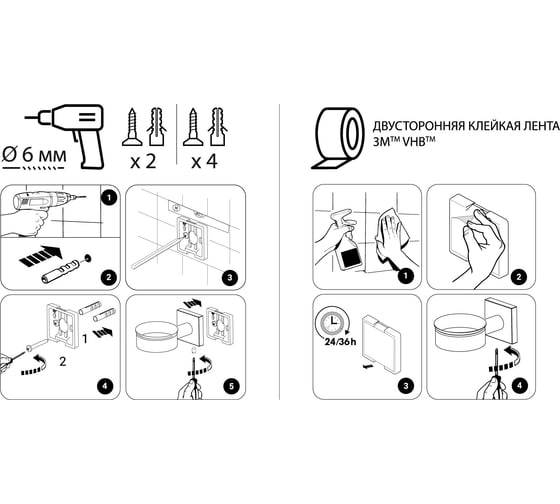 Ø 6 мм

x 2

x 4

1

2

3

1

2

4

5

ДВУСТОРОННЯЯ КЛЕЙКАЯ ЛЕНТА 3M™ VHB™

1

2

24/36h

3

4