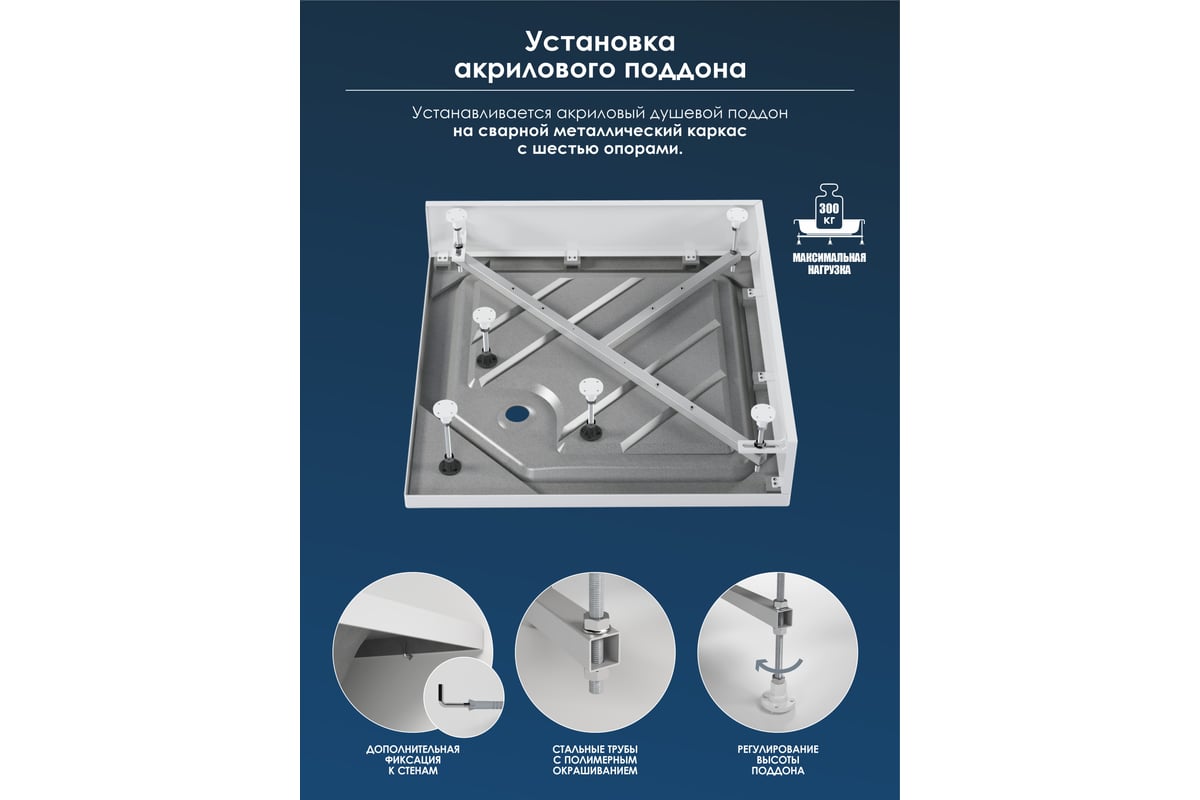 Установка акрилового поддона

Устанавливается акриловый душевой поддон
на сварной металлический каркас
с шестью опорами.

300 КГ
МАКСИМАЛЬНАЯ НАГРУЗКА

ДОПОЛНИТЕЛЬНАЯ ФИКСАЦИЯ К СТЕНАМ

СТАЛЬНЫЕ ТРУБЫ С ПОЛИМЕРНЫМ ОКРАШИВАНИЕМ

РЕГУЛИРОВАНИЕ ВЫСОТЫ ПОДДОНА