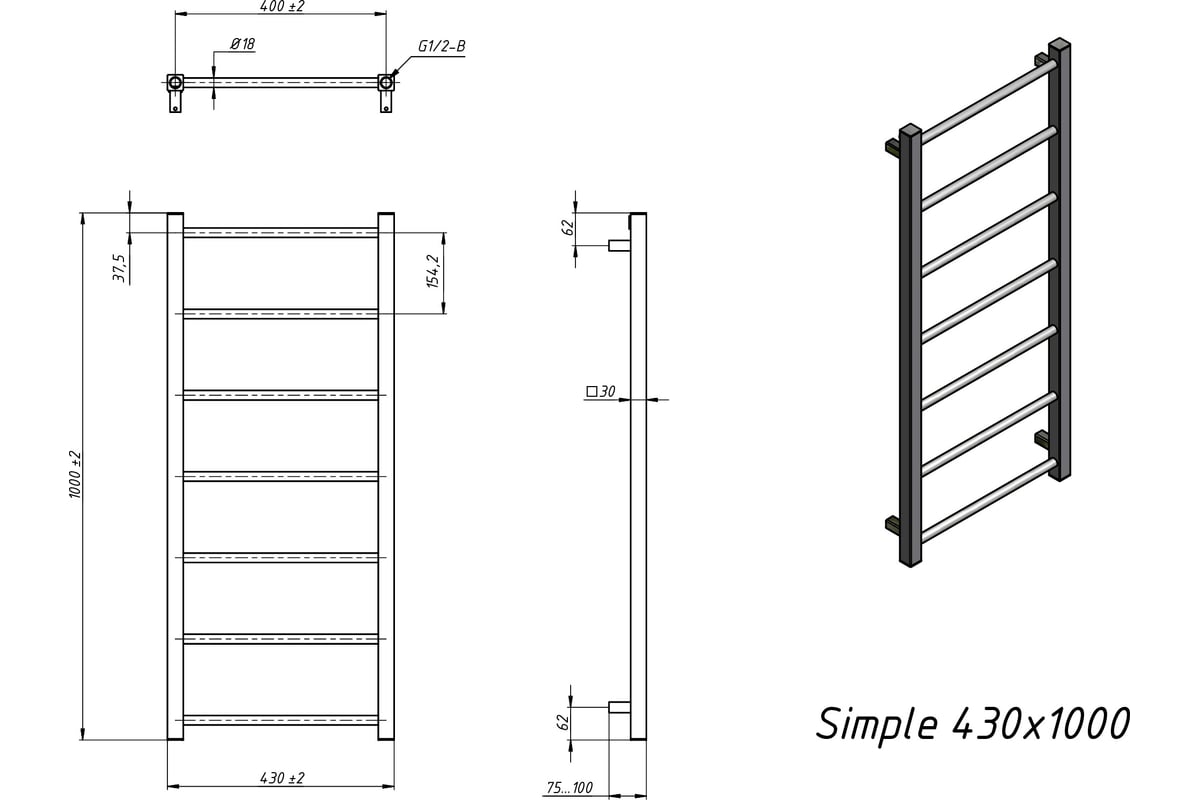 400 ±2

Ø18

G1/2-B

37,5

154,2

1000 ±2

430 ±2

62

□30

62

75...100

Simple 430x1000