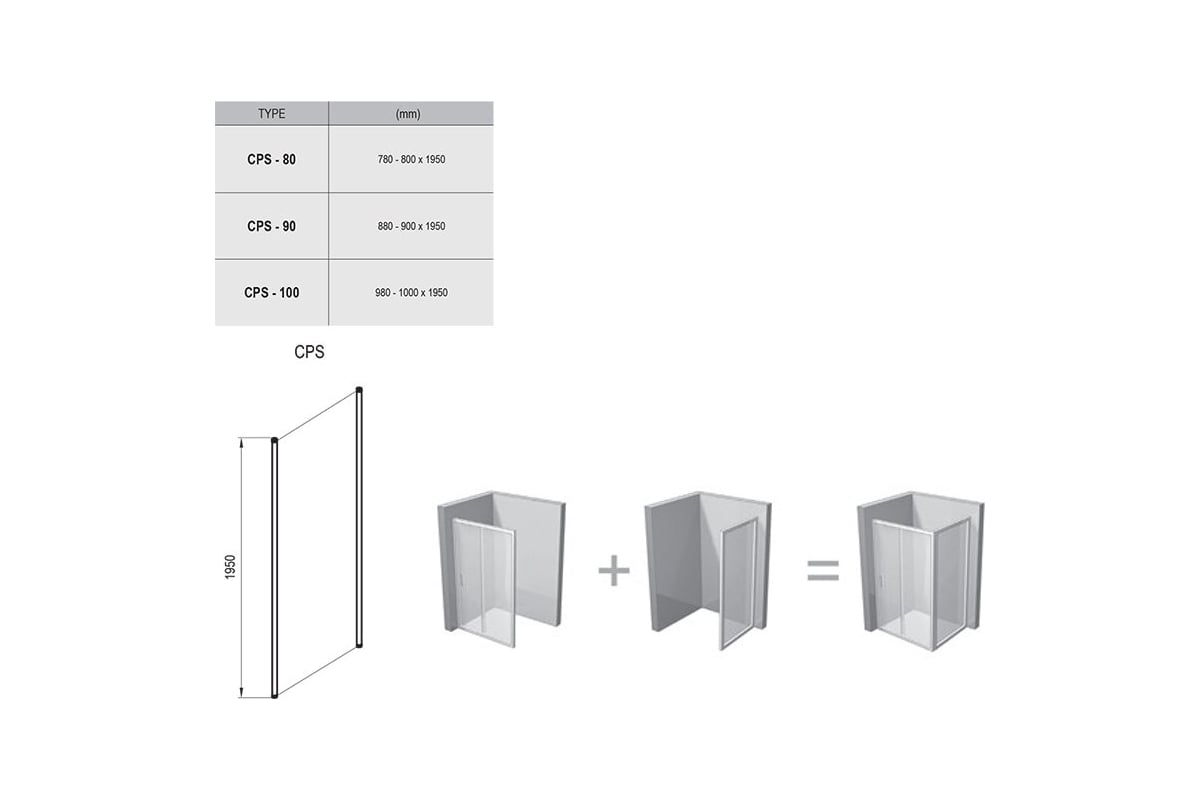 | TYPE | (mm) |
|---|---|
| CPS - 80 | 780 - 800 x 1950 |
| CPS - 90 | 880 - 900 x 1950 |
| CPS - 100 | 980 - 1000 x 1950 |

CPS

1950

+

=