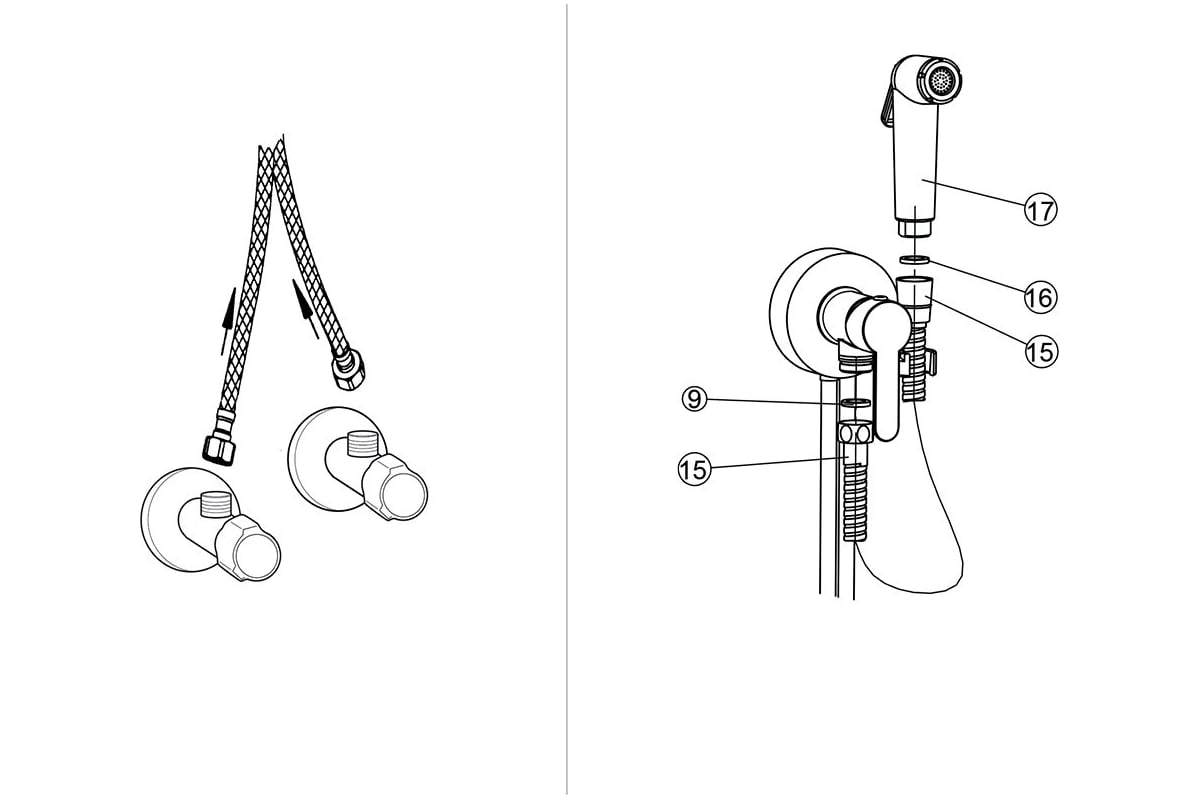 17
16
15
9
15