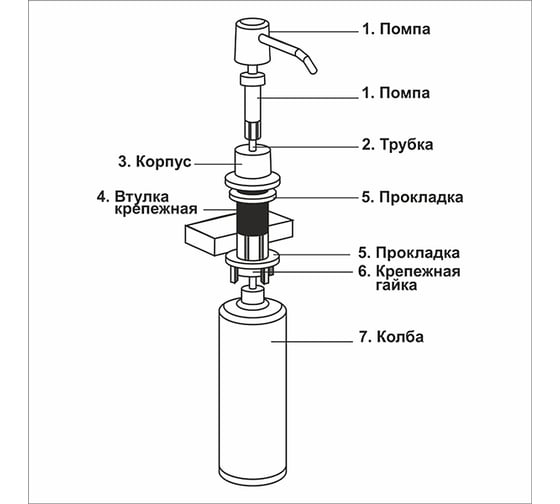 1. Помпа

1. Помпа

2. Трубка

3. Корпус

4. Втулка крепежная

5. Прокладка

5. Прокладка

6. Крепежная гайка

7. Колба