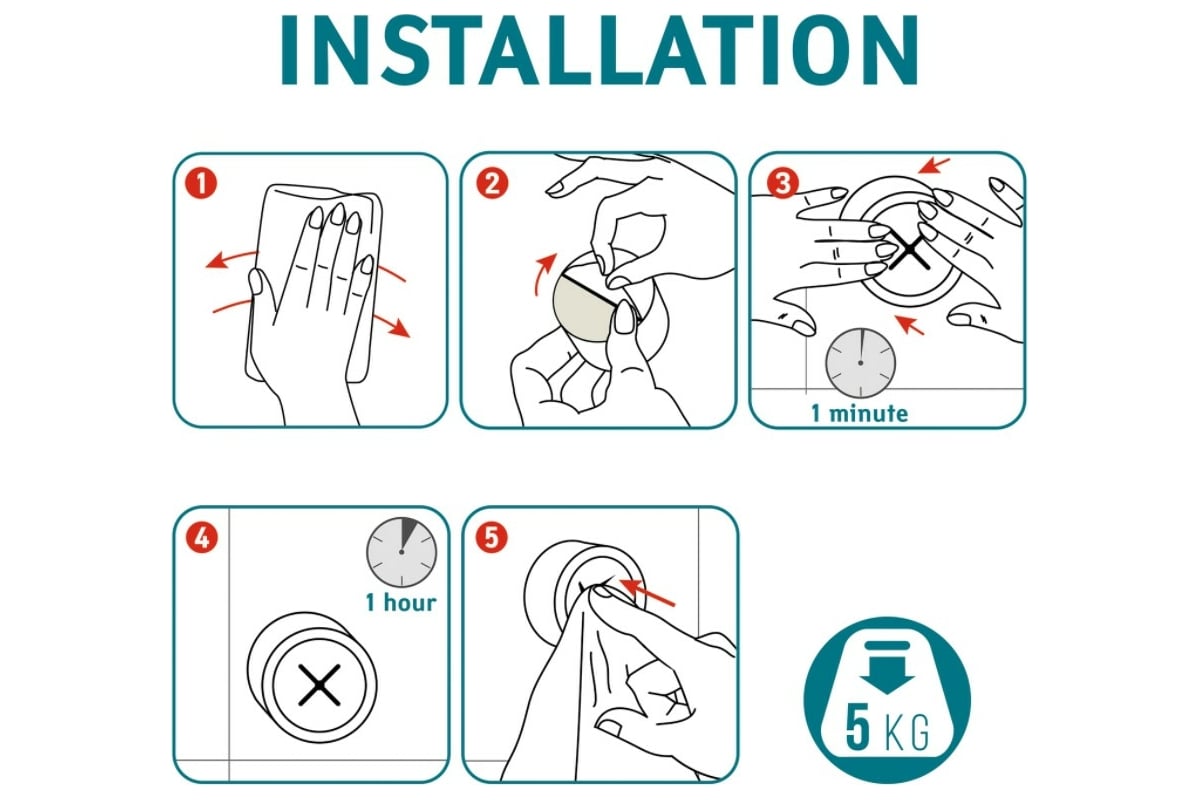 INSTALLATION

1

2

3

1 minute

4

1 hour

5

5 KG