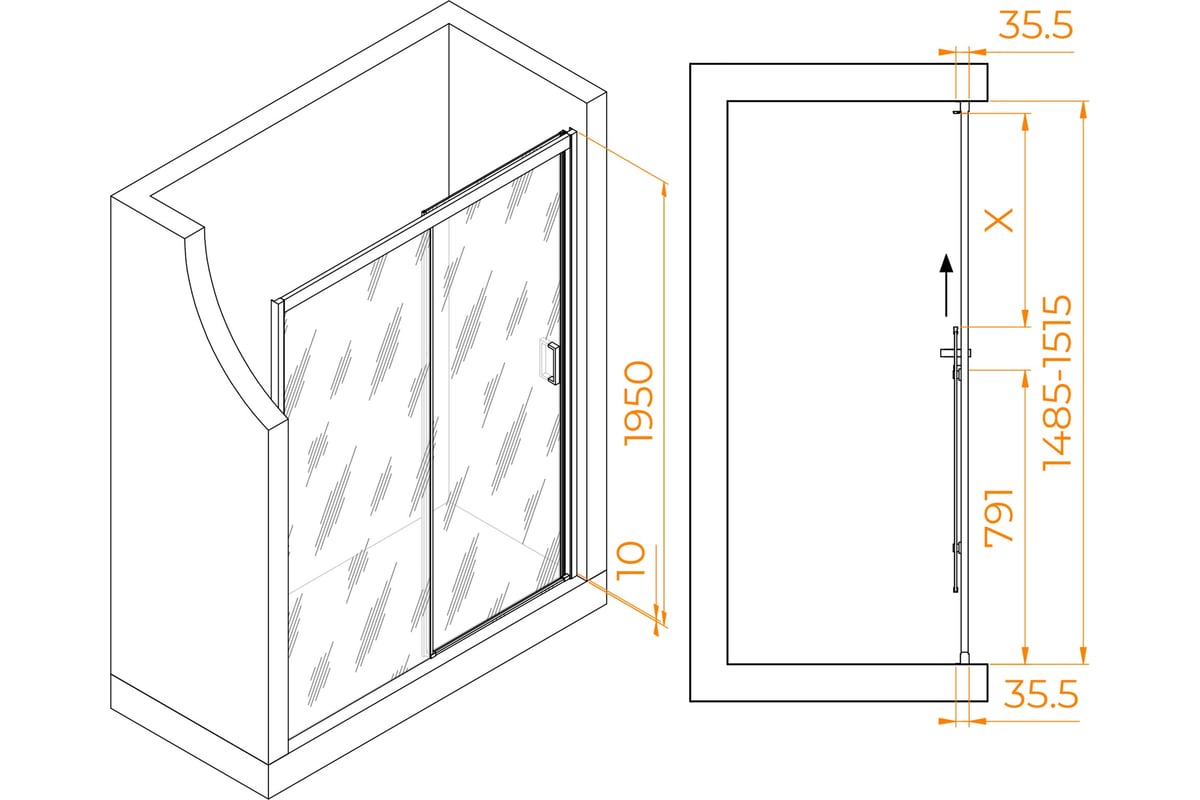 1950
10
35.5
X
1485-1515
791
35.5