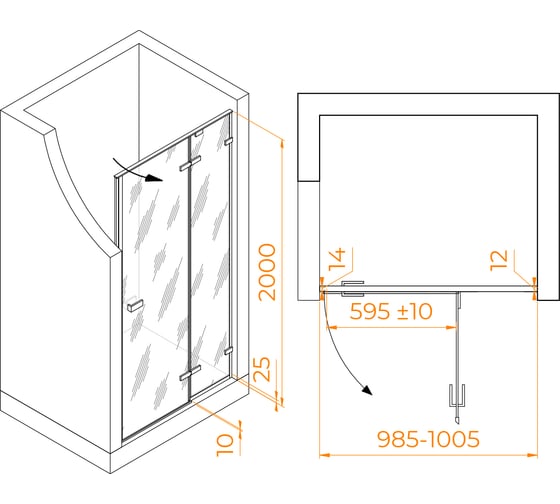 2000
25
10
14
12
595 ±10
985-1005