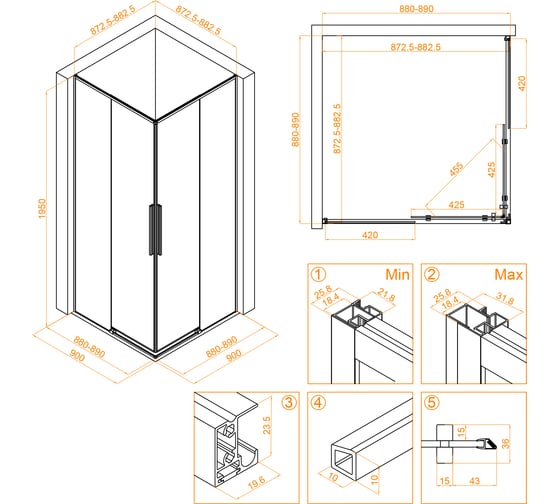 872.5-882.5
872.5-882.5
1950
880-890
900
880-890
900
880-890
872.5-882.5
880-890
872.5-882.5
420
455
425
425
420
① Min
25.8
18.4
21.8
② Max
25.8
18.4
31.8
③
23.5
19.6
④
10
10
⑤
15
36
15
43