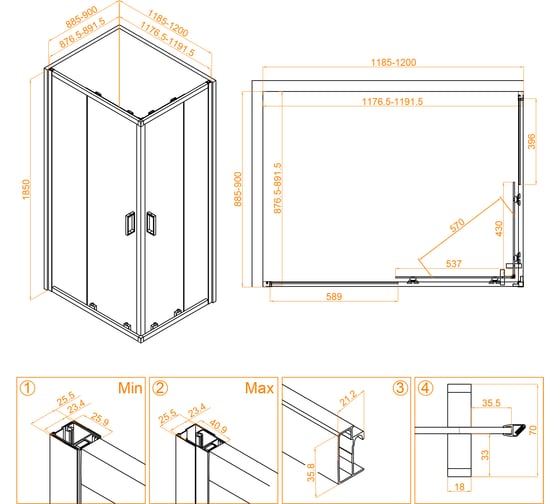 885-900
876.5-891.5
1185-1200
1176.5-1191.5
1850

1185-1200
1176.5-1191.5
885-900
876.5-891.5
396
570
430
537
589

① Min
25.5
23.4
25.9

② Max
25.5
23.4
40.9

③
21.2
35.8

④
35.5
70
33
18