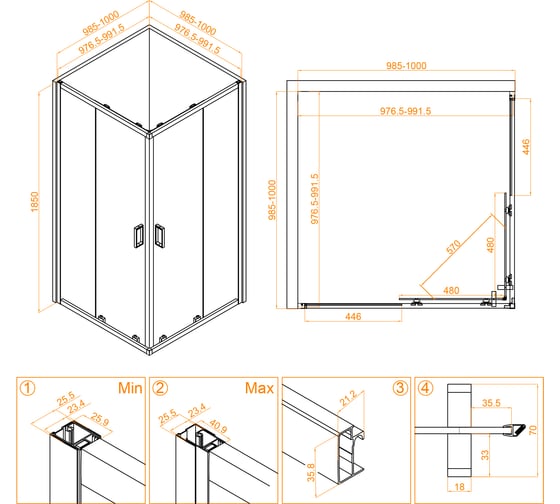 985-1000
976.5-991.5
985-1000
976.5-991.5
1850

985-1000
976.5-991.5
446
985-1000
976.5-991.5
570
480
480
446

① Min
25.5
23.4
25.9

② Max
25.5
23.4
40.9

③
21.2
35.8

④
35.5
70
33
18