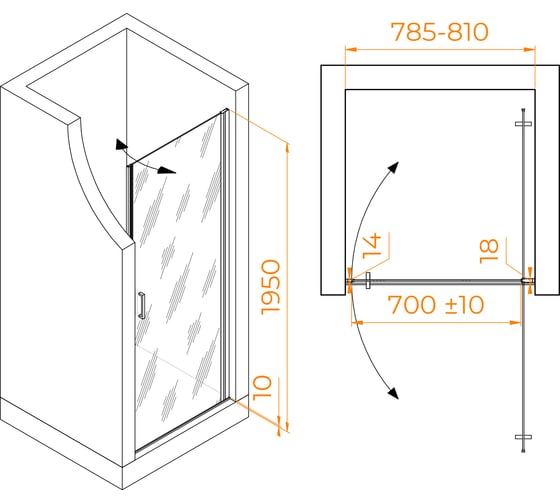 1950
10
785-810
14
18
700 ±10