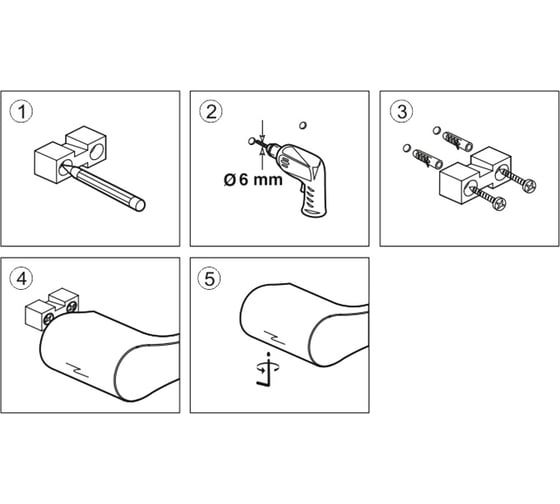 1

2

Ø 6 mm

3

4

5