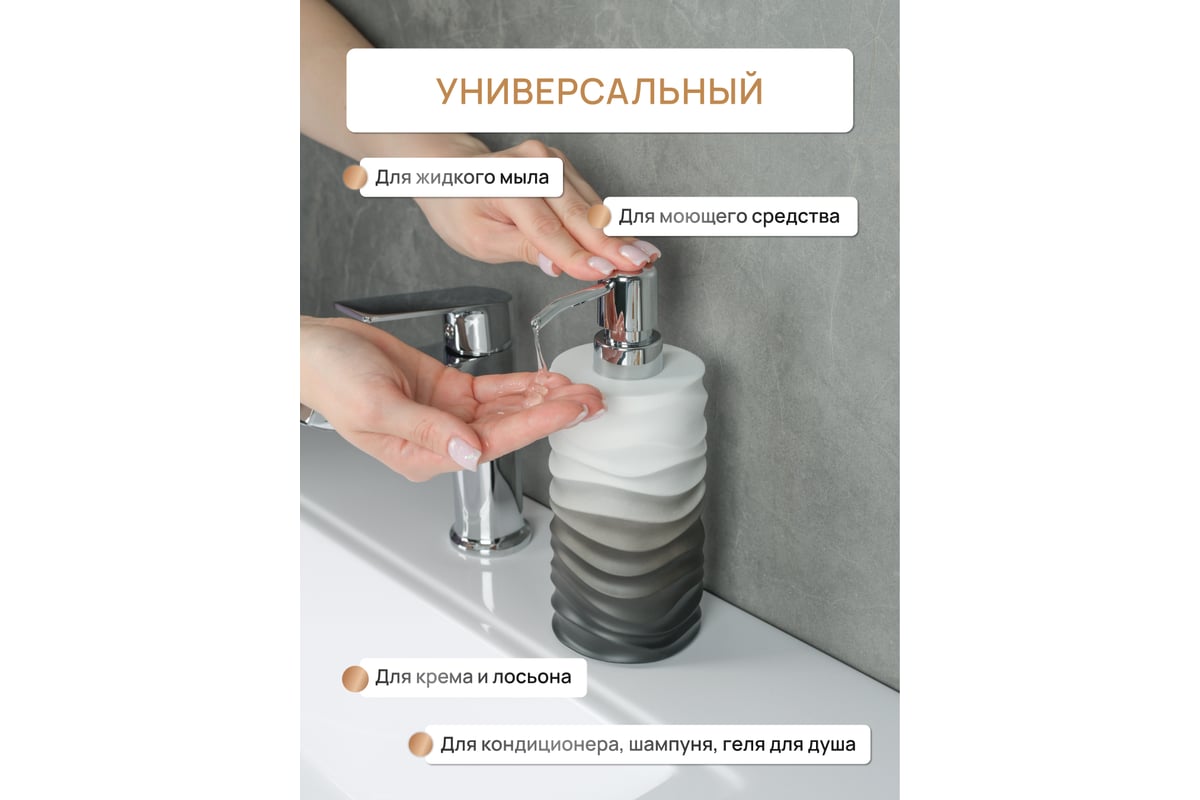 УНИВЕРСАЛЬНЫЙ

Для жидкого мыла

Для моющего средства

Для крема и лосьона

Для кондиционера, шампуня, геля для душа