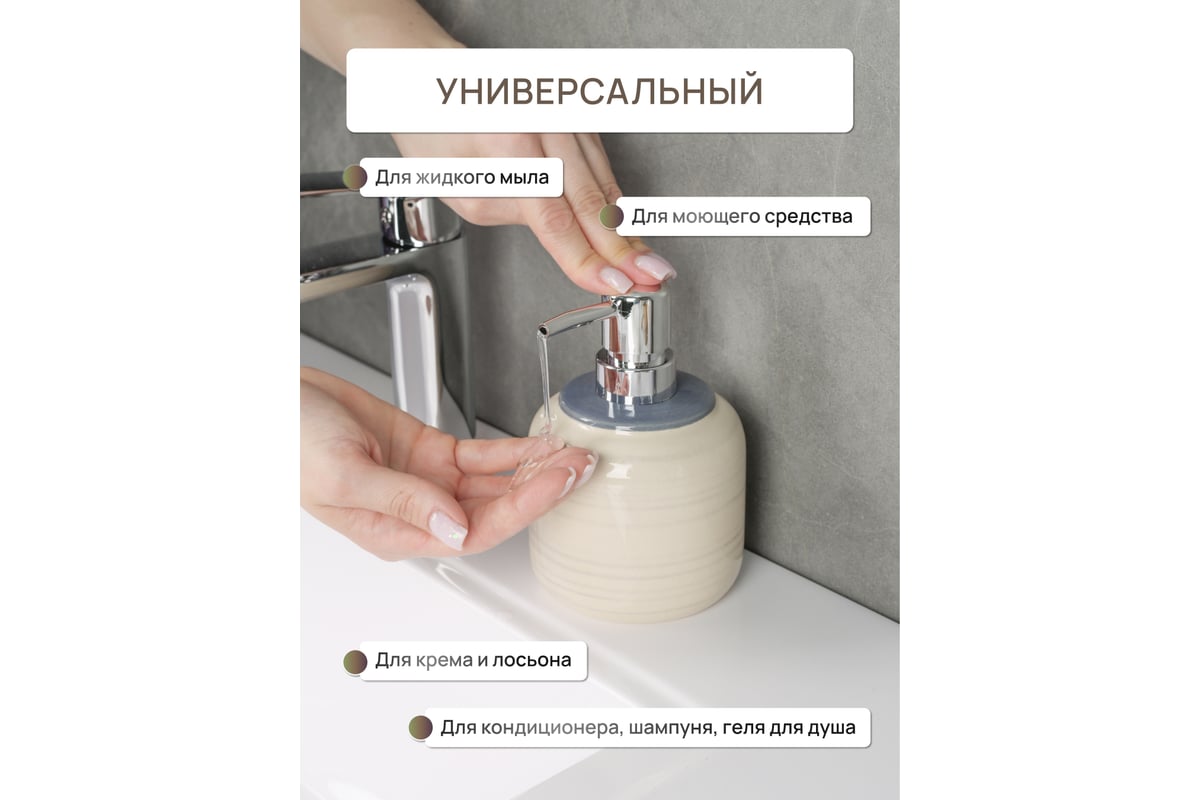 УНИВЕРСАЛЬНЫЙ

Для жидкого мыла

Для моющего средства

Для крема и лосьона

Для кондиционера, шампуня, геля для душа