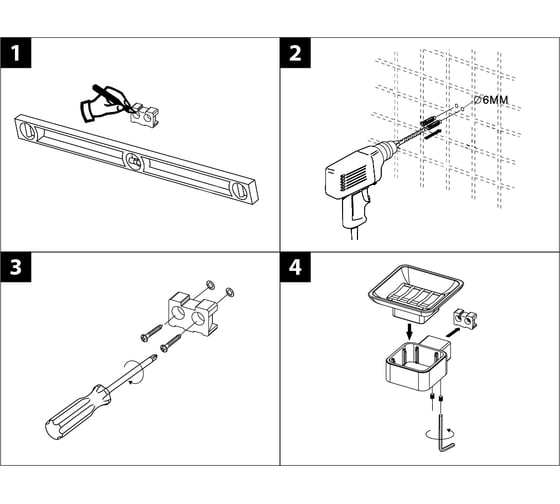 1

2

∅6MM

3

4