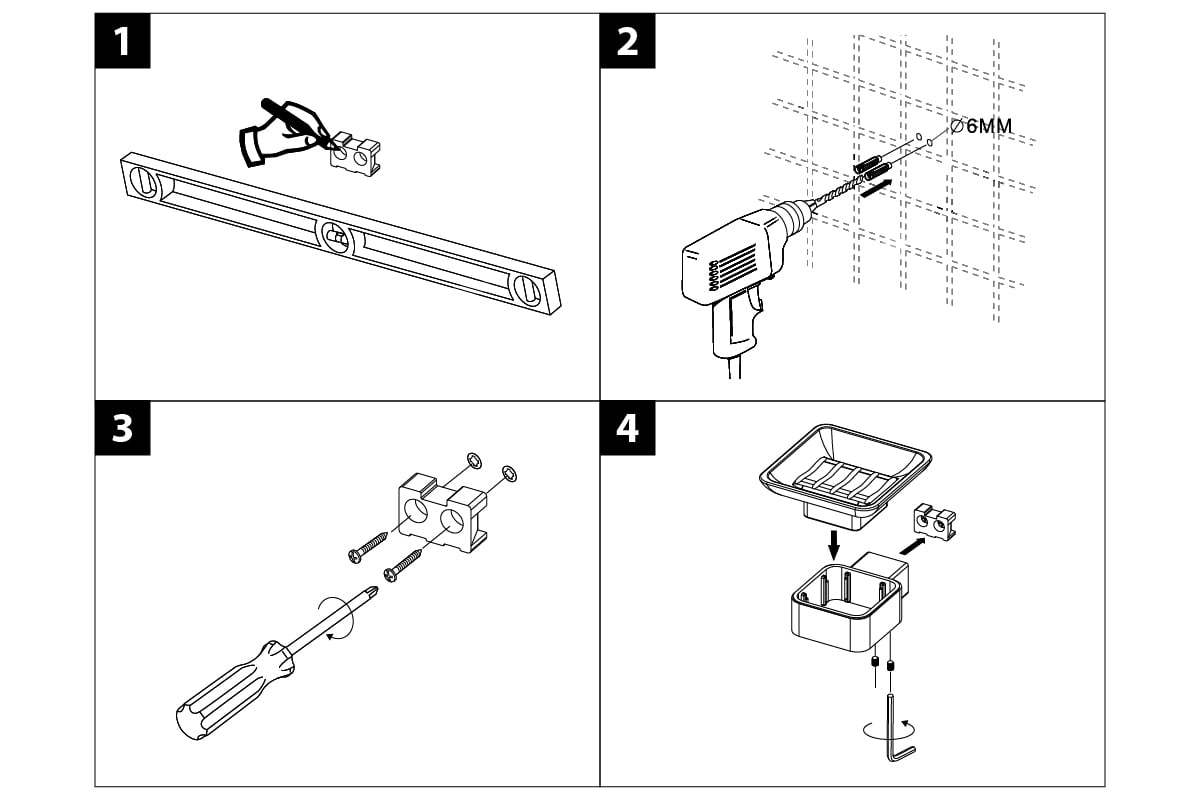 1

2

∅6MM

3

4