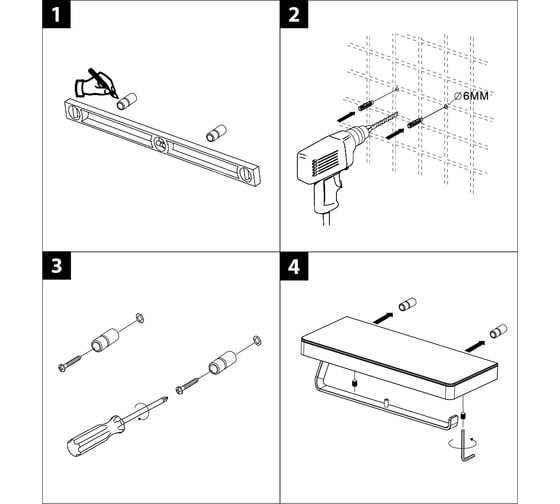 1

2

∅6MM

3

4