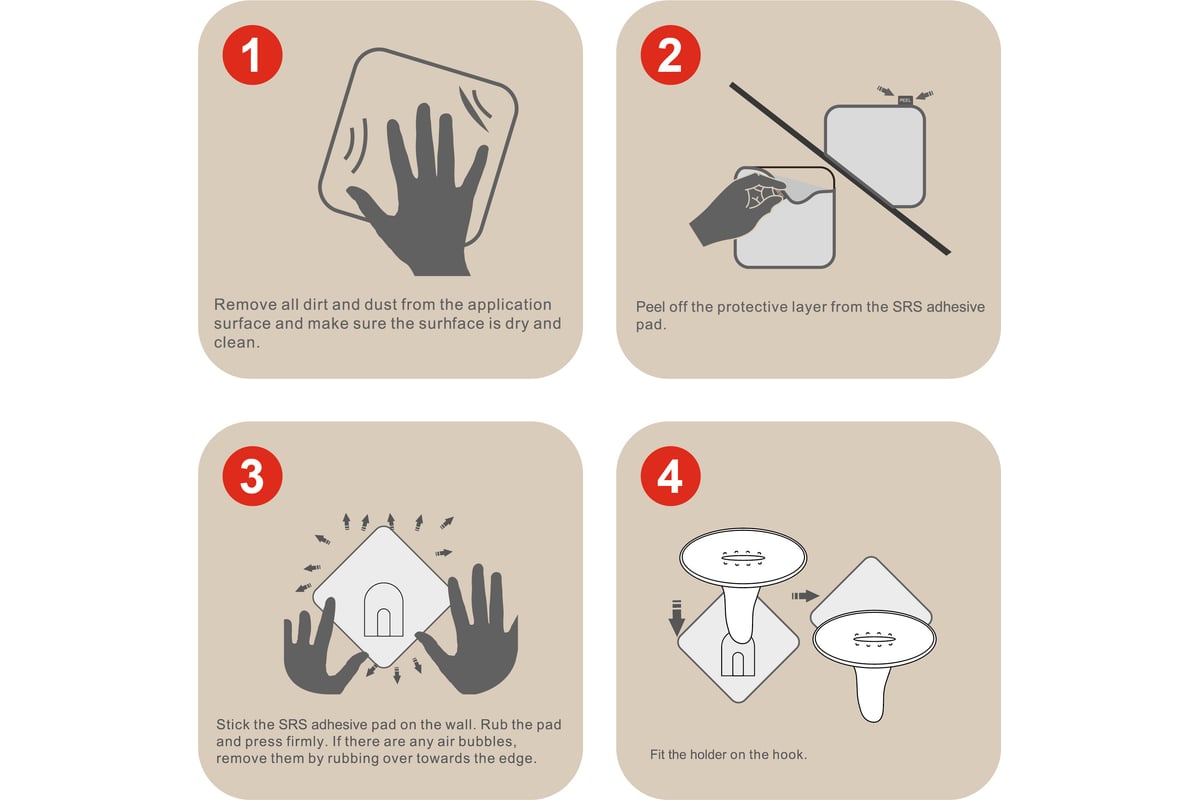 1

Remove all dirt and dust from the application surface and make sure the surhface is dry and clean.

2

PEEL

Peel off the protective layer from the SRS adhesive pad.

3

Stick the SRS adhesive pad on the wall. Rub the pad and press firmly. If there are any air bubbles, remove them by rubbing over towards the edge.

4

Fit the holder on the hook.