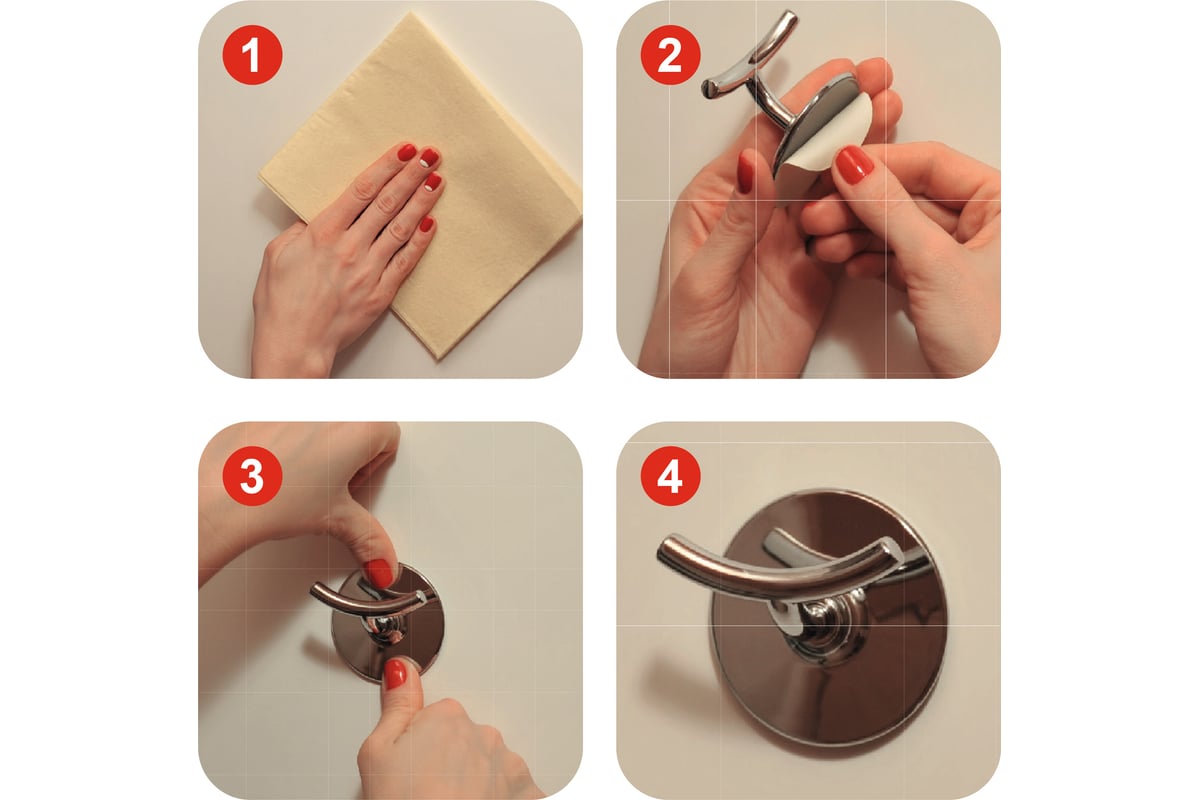 1

2

3

4