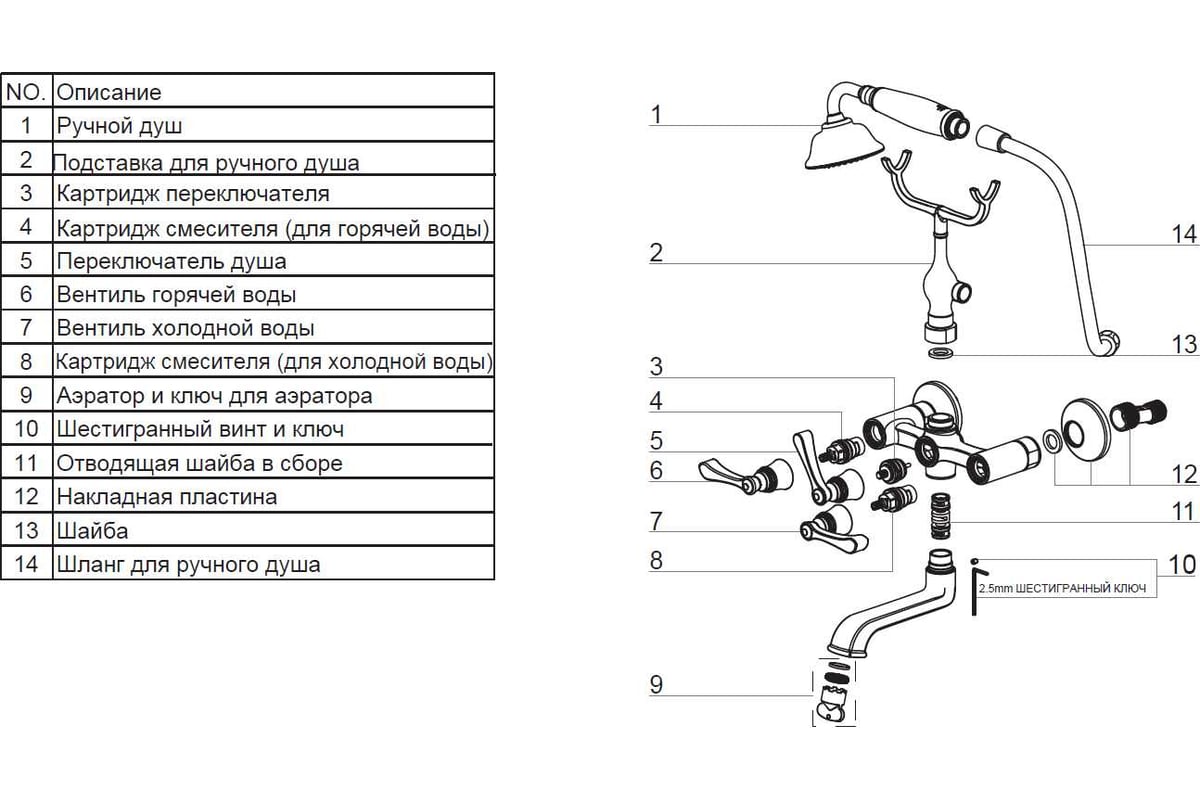 | NO. | Описание |
|---|---|
| 1 | Ручной душ |
| 2 | Подставка для ручного душа |
| 3 | Картридж переключателя |
| 4 | Картридж смесителя (для горячей воды) |
| 5 | Переключатель душа |
| 6 | Вентиль горячей воды |
| 7 | Вентиль холодной воды |
| 8 | Картридж смесителя (для холодной воды) |
| 9 | Аэратор и ключ для аэратора |
| 10 | Шестигранный винт и ключ |
| 11 | Отводящая шайба в сборе |
| 12 | Накладная пластина |
| 13 | Шайба |
| 14 | Шланг для ручного душа |

1
2
14
13
3
4
5
6
7
8
12
11
10
2.5mm ШЕСТИГРАННЫЙ КЛЮЧ
9